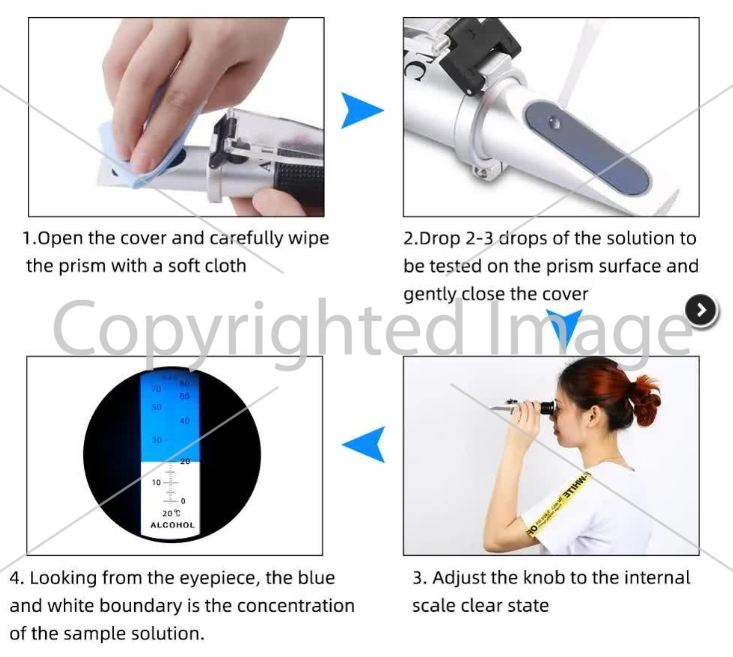 1.Open the cover and carefully wipe the prism with a soft cloth

2.Drop 2-3 drops of the solution to be tested on the prism surface and gently close the cover

Copyrighted Image

70
60
50
40
30
20
10
0
20℃
ALCOHOL

4. Looking from the eyepiece, the blue and white boundary is the concentration of the sample solution.

3. Adjust the knob to the internal scale clear state