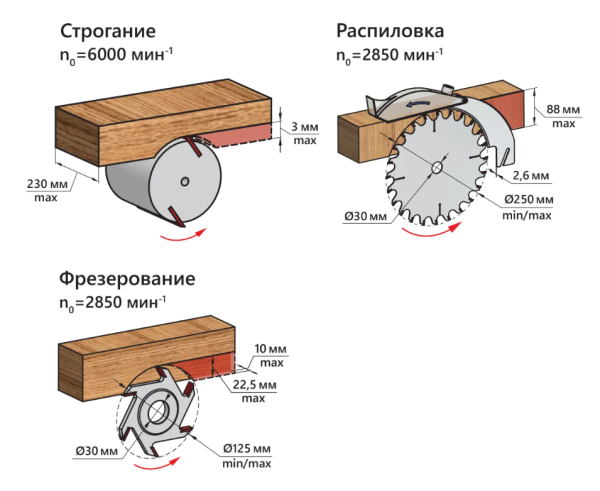 Строгание
$n_0$=6000 мин$^{-1}$

3 мм
max

230 мм
max

Распиловка
$n_0$=2850 мин$^{-1}$

88 мм
max

2,6 мм

Ø250 мм
min/max

Ø30 мм

Фрезерование
$n_0$=2850 мин$^{-1}$

10 мм
max

22,5 мм
max

Ø30 мм

Ø125 мм
min/max